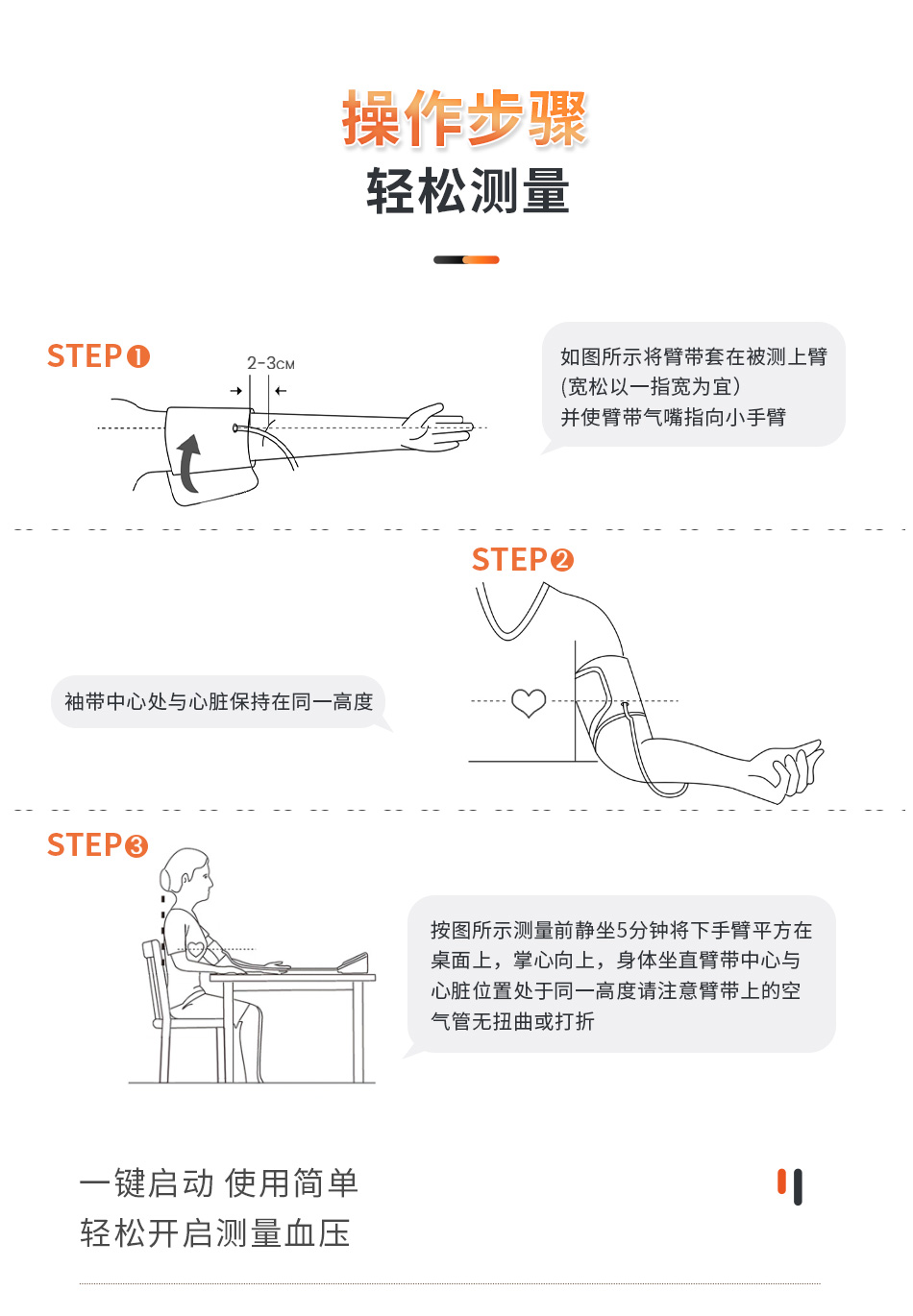 操作步骤
轻松测量

STEP❶

2-3CM

如图所示将臂带套在被测上臂
(宽松以一指宽为宜)
并使臂带气嘴指向小手臂

STEP❷

袖带中心处与心脏保持在同一高度

STEP❸

按图所示测量前静坐5分钟将下手臂平方在桌面上，掌心向上，身体坐直臂带中心与心脏位置处于同一高度请注意臂带上的空气管无扭曲或打折

一键启动 使用简单
轻松开启测量血压