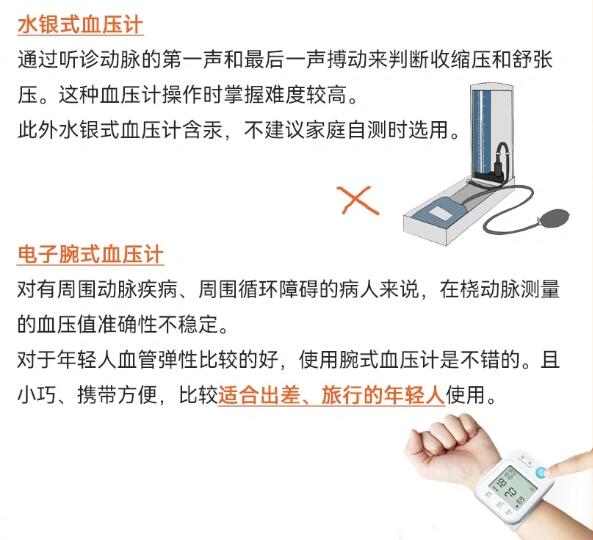 水银式血压计

通过听诊动脉的第一声和最后一声搏动来判断收缩压和舒张压。这种血压计操作时掌握难度较高。

此外水银式血压计含汞，不建议家庭自测时选用。

电子腕式血压计

对有周围动脉疾病、周围循环障碍的病人来说，在桡动脉测量的血压值准确性不稳定。

对于年轻人血管弹性比较的好，使用腕式血压计是不错的。且小巧、携带方便，比较适合出差、旅行的年轻人使用。

118
70
69